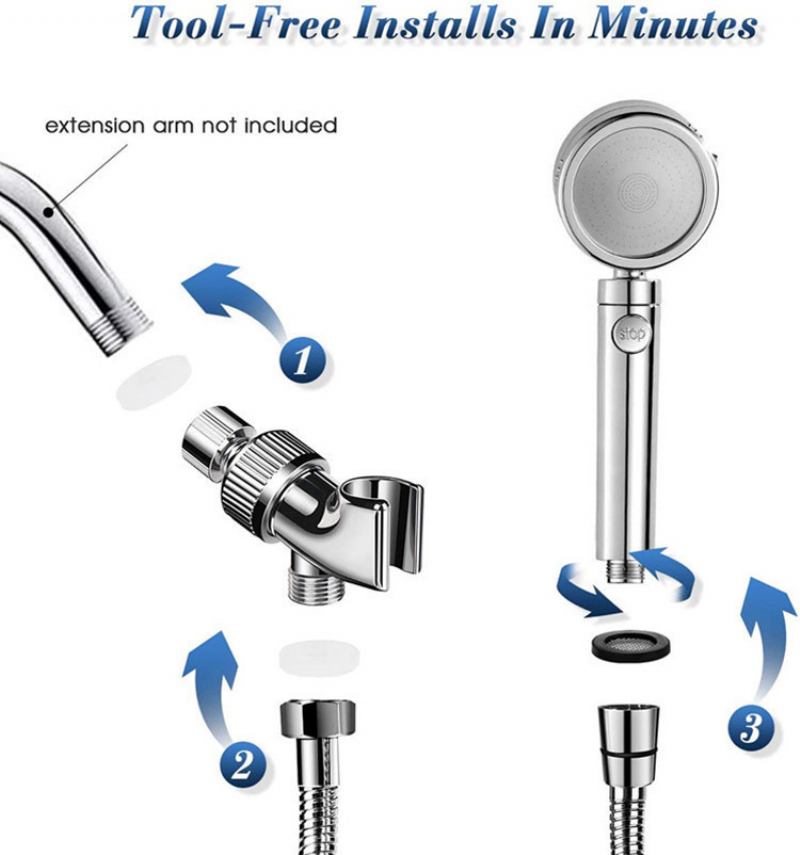 Tool-Free Installs In Minutes

extension arm not included

1

stop

2

3