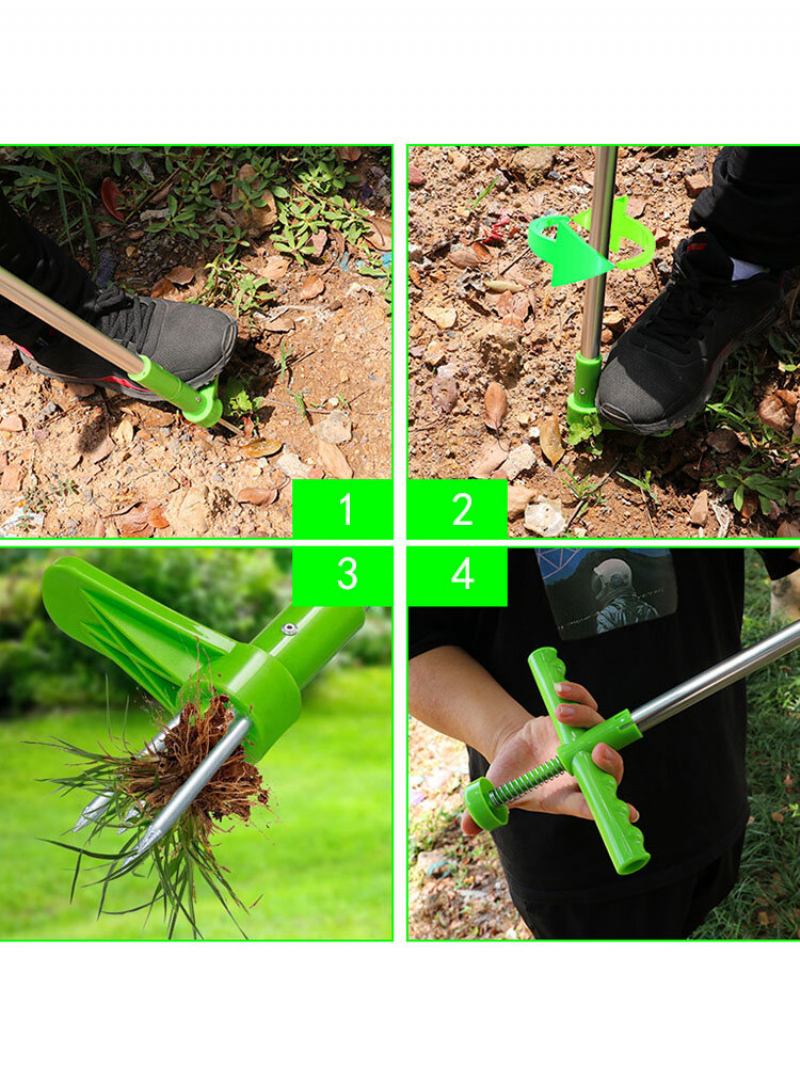 1
2
3
4