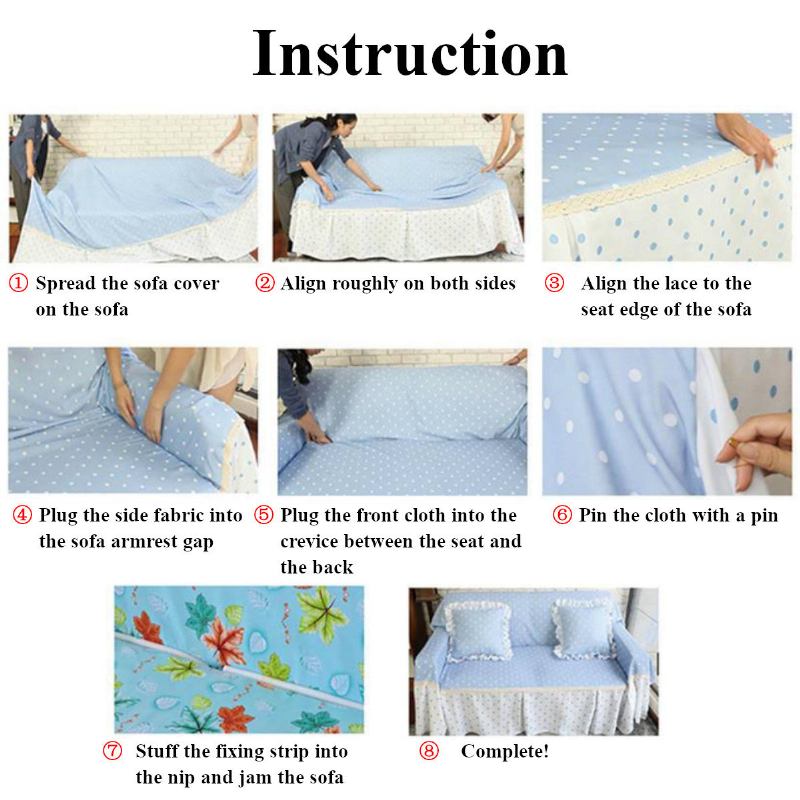 Instruction

① Spread the sofa cover on the sofa

② Align roughly on both sides

③ Align the lace to the seat edge of the sofa

④ Plug the side fabric into the sofa armrest gap

⑤ Plug the front cloth into the crevice between the seat and the back

⑥ Pin the cloth with a pin

⑦ Stuff the fixing strip into the nip and jam the sofa

⑧ Complete!