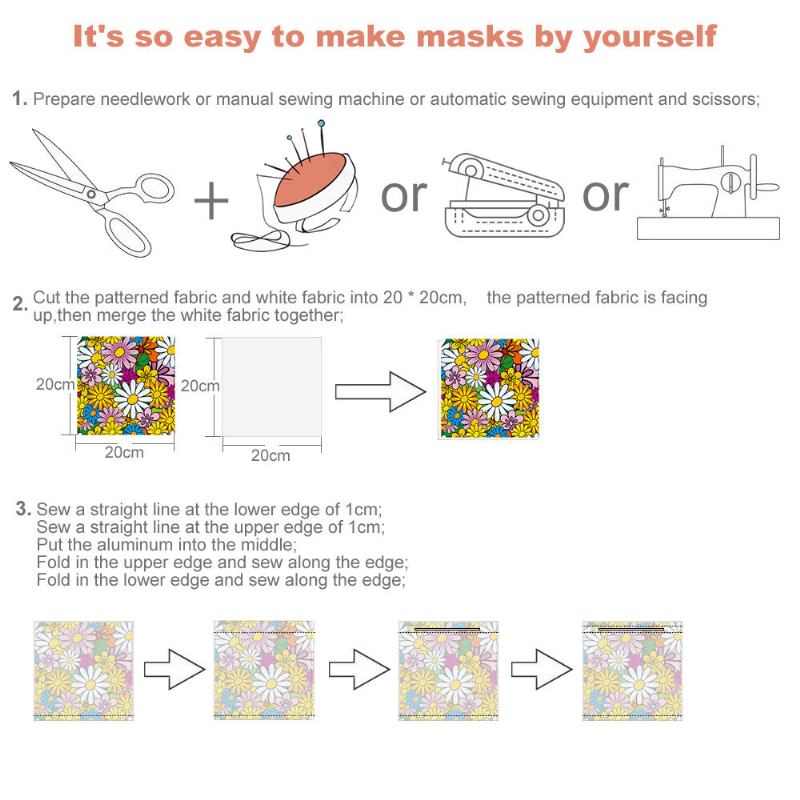 It's so easy to make masks by yourself

1. Prepare needlework or manual sewing machine or automatic sewing equipment and scissors;

+ or or

2. Cut the patterned fabric and white fabric into 20 * 20cm, the patterned fabric is facing up,then merge the white fabric together;

20cm 20cm

20cm 20cm

3. Sew a straight line at the lower edge of 1cm;
Sew a straight line at the upper edge of 1cm;
Put the aluminum into the middle;
Fold in the upper edge and sew along the edge;
Fold in the lower edge and sew along the edge;