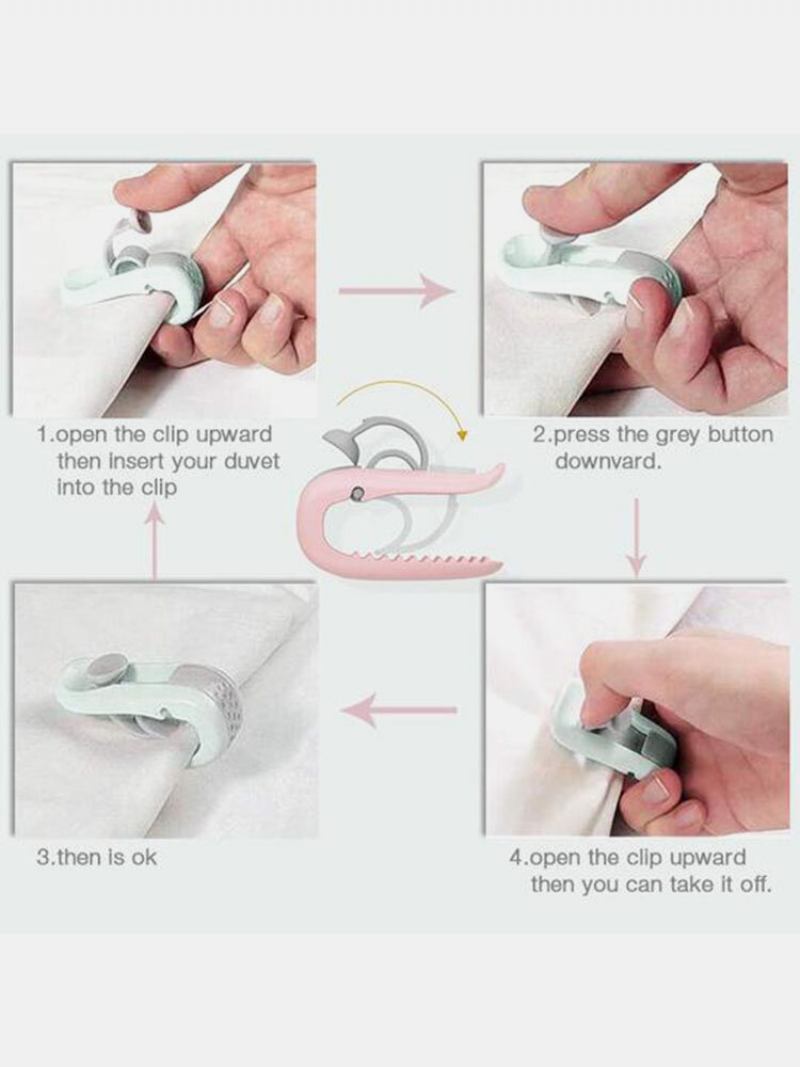 1.open the clip upward then insert your duvet into the clip

2.press the grey button downvard.

3.then is ok

4.open the clip upward then you can take it off.