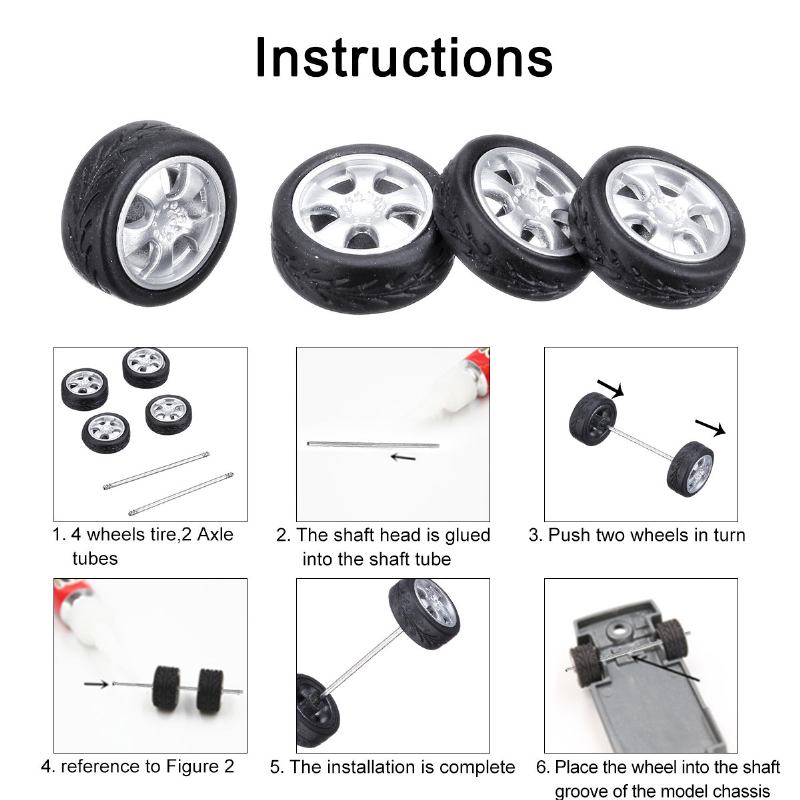 Instructions

1. 4 wheels tire,2 Axle tubes

2. The shaft head is glued into the shaft tube

3. Push two wheels in turn

4. reference to Figure 2

5. The installation is complete

6. Place the wheel into the shaft groove of the model chassis